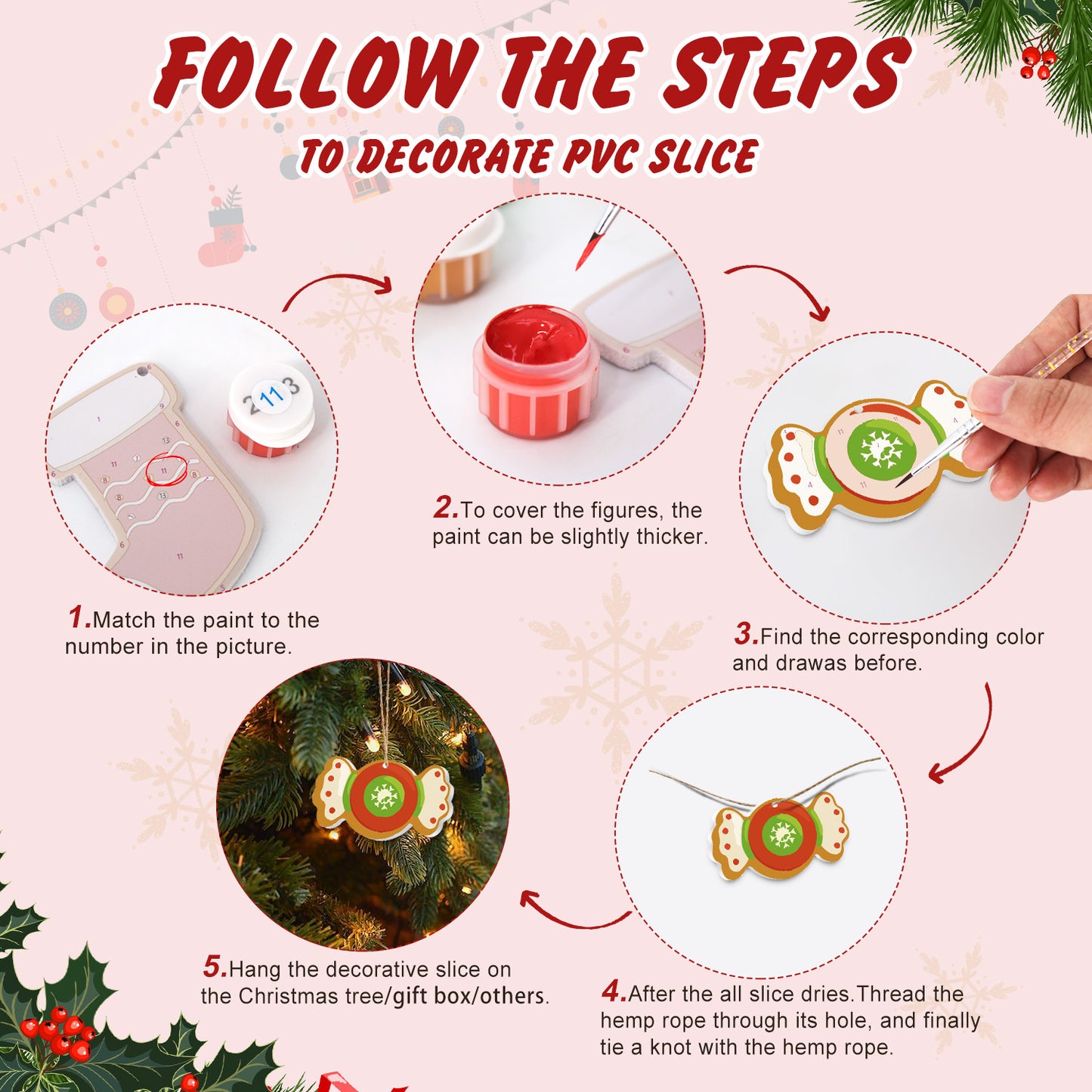 FOLLOW THE STEPS

TO DECORATE PVC SLICE

2 11 3

1.Match the paint to the number in the picture.

2.To cover the figures, the paint can be slightly thicker.

3.Find the corresponding color and drawas before.

4.After the all slice dries.Thread the hemp rope through its hole, and finally tie a knot with the hemp rope.

5.Hang the decorative slice on the Christmas tree/gift box/others.